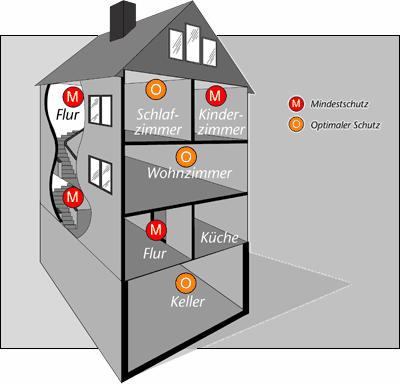 M
Flur

O
Schlafzimmer

M
Kinderzimmer

M Mindestschutz
O Optimaler Schutz

O
Wohnzimmer

M

M
Flur

Küche

O
Keller